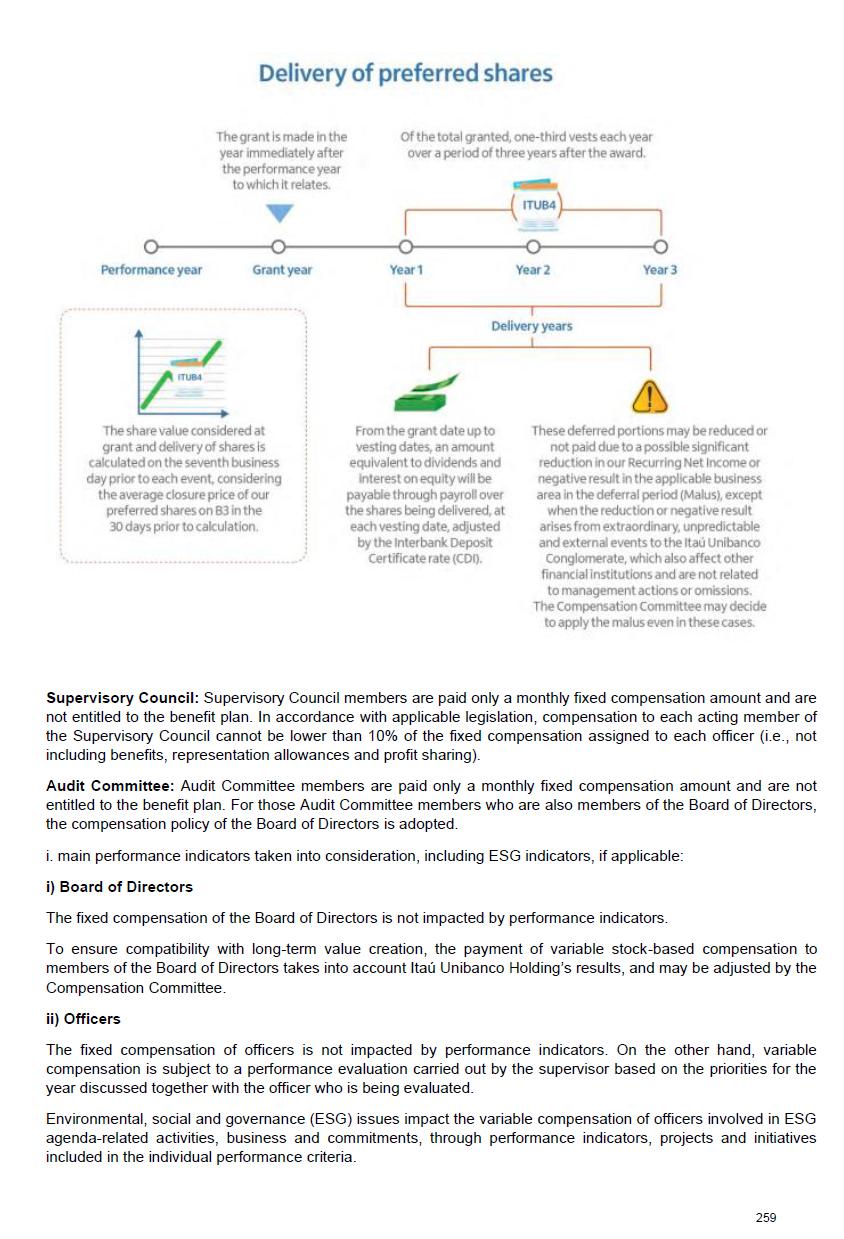 Delivery of preferred shares

The grant is made in the year immediately after the performance year to which it relates.

Of the total granted, one-third vests each year over a period of three years after the award.

ITUB4

Performance year

Grant year

Year 1

Year 2

Year 3

Delivery years

ITUB4

The share value considered at grant and delivery of shares is calculated on the seventh business day prior to each event, considering the average closure price of our preferred shares on B3 in the 30 days prior to calculation.

From the grant date up to vesting dates, an amount equivalent to dividends and interest on equity will be payable through payroll over the shares being delivered, at each vesting date, adjusted by the Interbank Deposit Certificate rate (CDI).

These deferred portions may be reduced or not paid due to a possible significant reduction in our Recurring Net Income or negative result in the applicable business area in the deferral period (Malus), except when the reduction or negative result arises from extraordinary, unpredictable and external events to the Itaú Unibanco Conglomerate, which also affect other financial institutions and are not related to management actions or omissions. The Compensation Committee may decide to apply the malus even in these cases.

**Supervisory Council:** Supervisory Council members are paid only a monthly fixed compensation amount and are not entitled to the benefit plan. In accordance with applicable legislation, compensation to each acting member of the Supervisory Council cannot be lower than 10% of the fixed compensation assigned to each officer (i.e., not including benefits, representation allowances and profit sharing).

**Audit Committee:** Audit Committee members are paid only a monthly fixed compensation amount and are not entitled to the benefit plan. For those Audit Committee members who are also members of the Board of Directors, the compensation policy of the Board of Directors is adopted.

i. main performance indicators taken into consideration, including ESG indicators, if applicable:

**i) Board of Directors**

The fixed compensation of the Board of Directors is not impacted by performance indicators.

To ensure compatibility with long-term value creation, the payment of variable stock-based compensation to members of the Board of Directors takes into account Itaú Unibanco Holding's results, and may be adjusted by the Compensation Committee.

**ii) Officers**

The fixed compensation of officers is not impacted by performance indicators. On the other hand, variable compensation is subject to a performance evaluation carried out by the supervisor based on the priorities for the year discussed together with the officer who is being evaluated.

Environmental, social and governance (ESG) issues impact the variable compensation of officers involved in ESG agenda-related activities, business and commitments, through performance indicators, projects and initiatives included in the individual performance criteria.

259